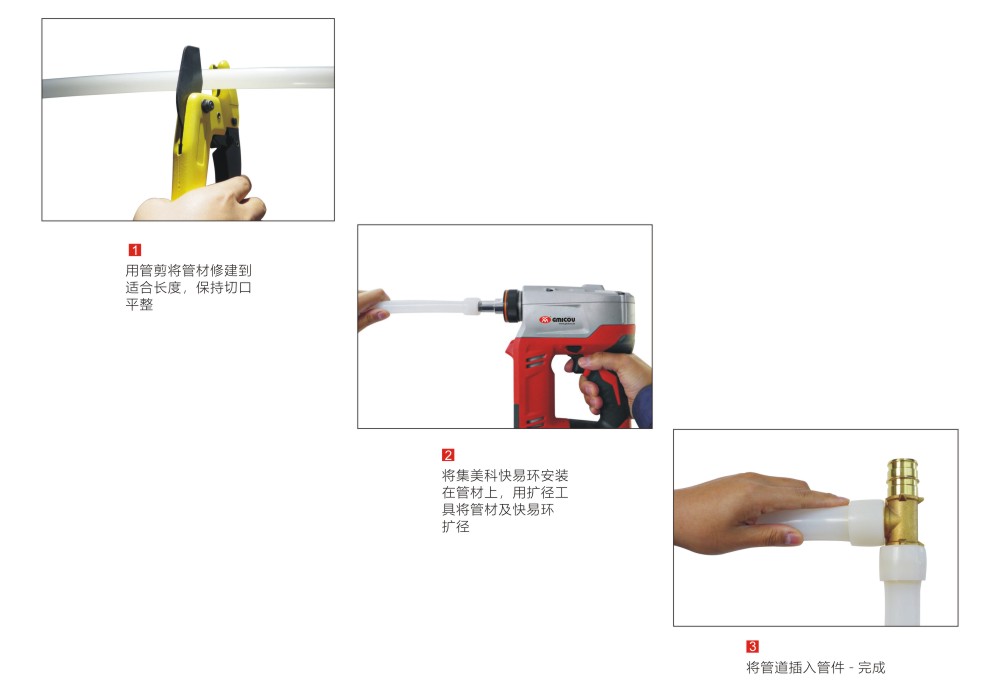 1
用管剪将管材修建到适合长度，保持切口平整

GMICOU

2
将集美科快易环安装在管材上，用扩径工具将管材及快易环扩径

3
将管道插入管件 - 完成